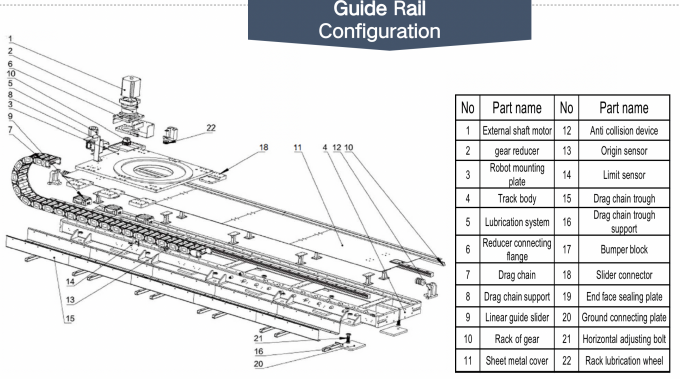 Guide Rail Configuration

1
2
6
10
5
8
3
9
7
22
18
11
4
12
10
14
13
15
21
16
20

| No | Part name | No | Part name |
|---|---|---|---|
| 1 | External shaft motor | 12 | Anti collision device |
| 2 | gear reducer | 13 | Origin sensor |
| 3 | Robot mounting plate | 14 | Limit sensor |
| 4 | Track body | 15 | Drag chain trough |
| 5 | Lubrication system | 16 | Drag chain trough support |
| 6 | Reducer connecting flange | 17 | Bumper block |
| 7 | Drag chain | 18 | Slider connector |
| 8 | Drag chain support | 19 | End face sealing plate |
| 9 | Linear guide slider | 20 | Ground connecting plate |
| 10 | Rack of gear | 21 | Horizontal adjusting bolt |
| 11 | Sheet metal cover | 22 | Rack lubrication wheel |